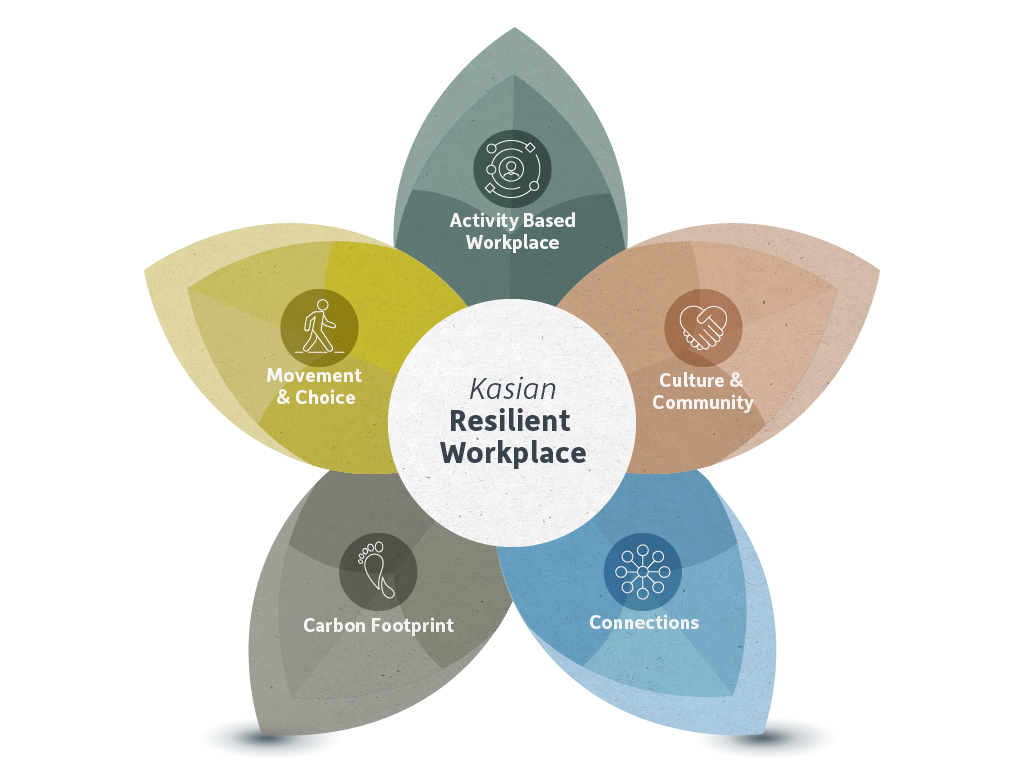 Activity Based Workplace

Movement & Choice

Kasian
Resilient Workplace

Culture & Community

Carbon Footprint

Connections